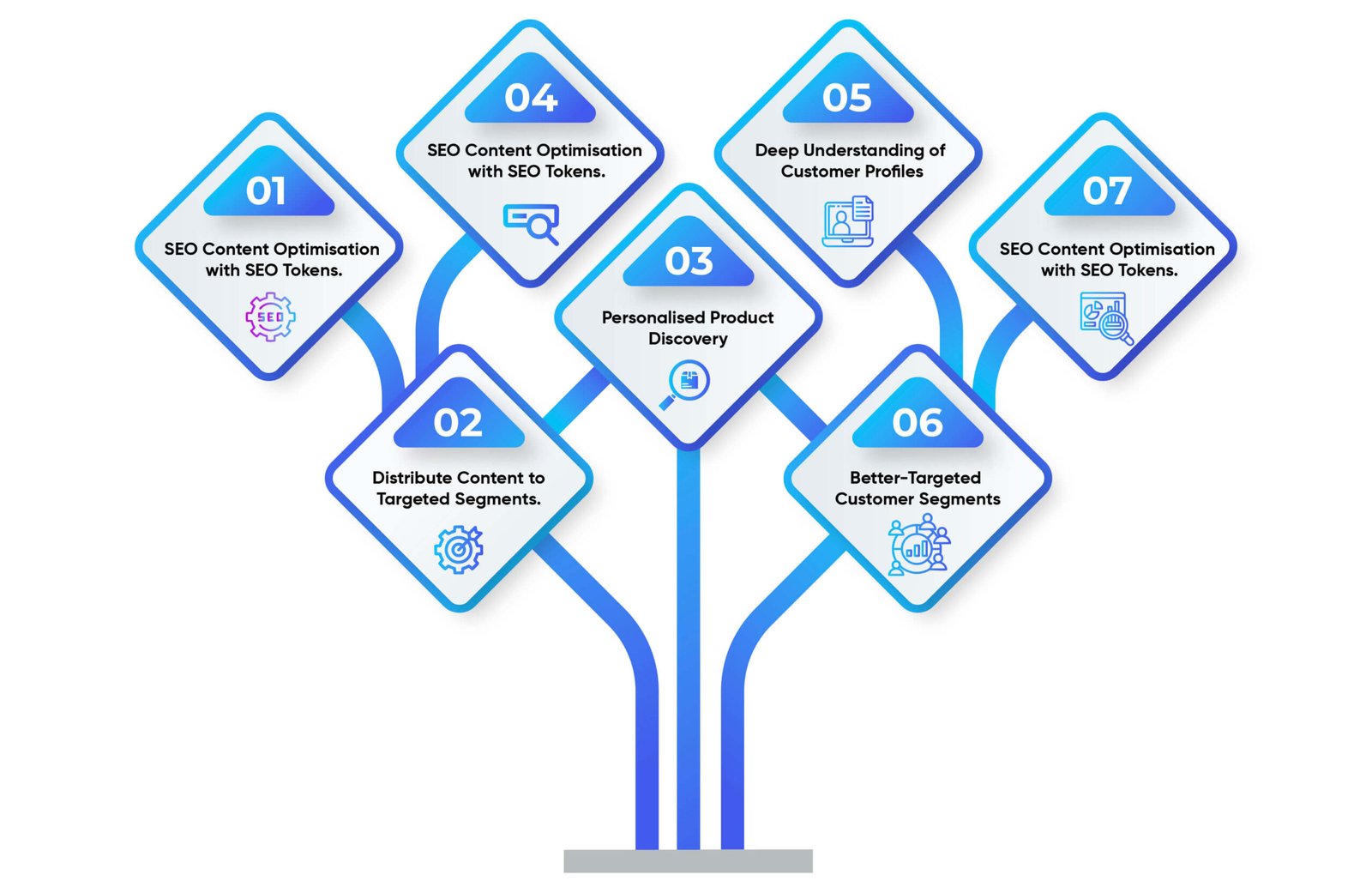 01
SEO Content Optimisation with SEO Tokens.

SEO

02
Distribute Content to Targeted Segments.

03
Personalised Product Discovery

04
SEO Content Optimisation with SEO Tokens.

05
Deep Understanding of Customer Profiles

06
Better-Targeted Customer Segments

07
SEO Content Optimisation with SEO Tokens.